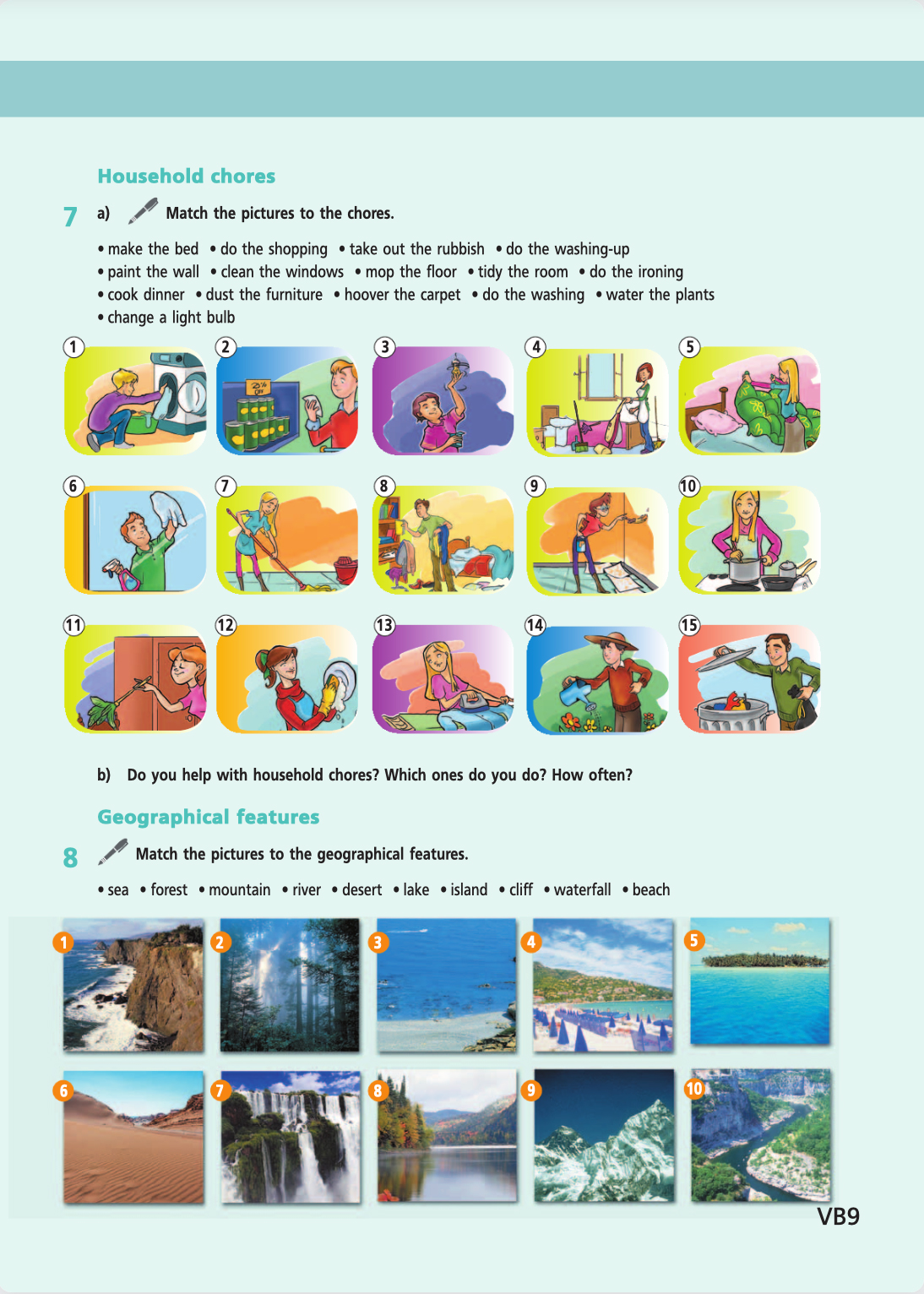 Household chores

7 a) Match the pictures to the chores.

• make the bed • do the shopping • take out the rubbish • do the washing-up
• paint the wall • clean the windows • mop the floor • tidy the room • do the ironing
• cook dinner • dust the furniture • hoover the carpet • do the washing • water the plants
• change a light bulb

1 2 3 4 5
6 7 8 9 10
11 12 13 14 15

b) Do you help with household chores? Which ones do you do? How often?

Geographical features

8 Match the pictures to the geographical features.

• sea • forest • mountain • river • desert • lake • island • cliff • waterfall • beach

1 2 3 4 5
6 7 8 9 10

VB9