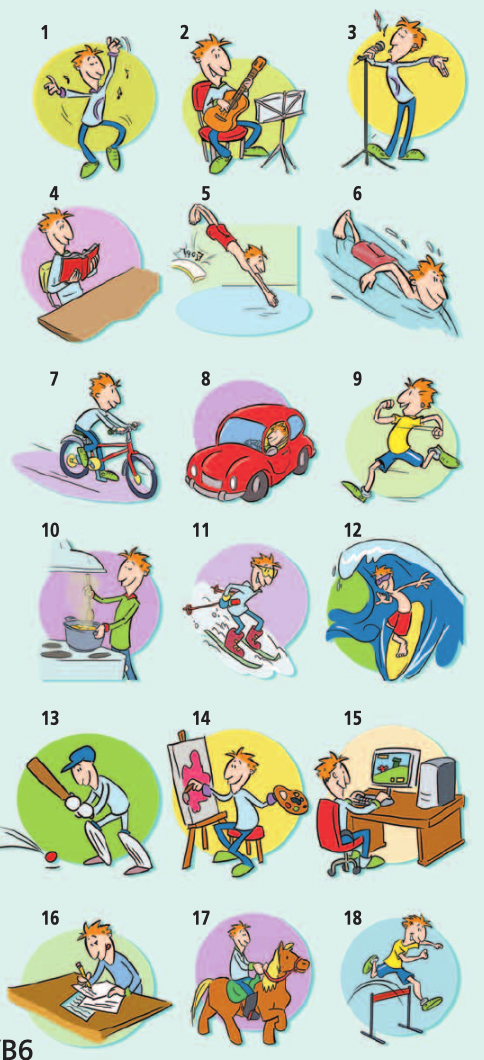 1
2
3
4
5
6
7
8
9
10
11
12
13
14
15
16
17
18
B6