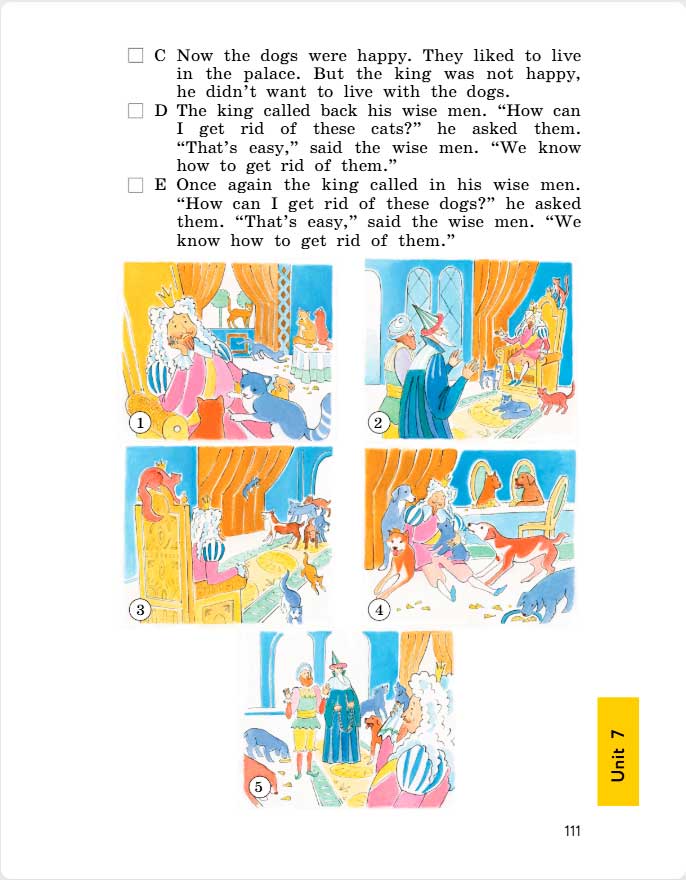 ☐ C Now the dogs were happy. They liked to live in the palace. But the king was not happy, he didn't want to live with the dogs.

☐ D The king called back his wise men. "How can I get rid of these cats?" he asked them. "That's easy," said the wise men. "We know how to get rid of them."

☐ E Once again the king called in his wise men. "How can I get rid of these dogs?" he asked them. "That's easy," said the wise men. "We know how to get rid of them."

1

2

3

4

5

Unit 7

111