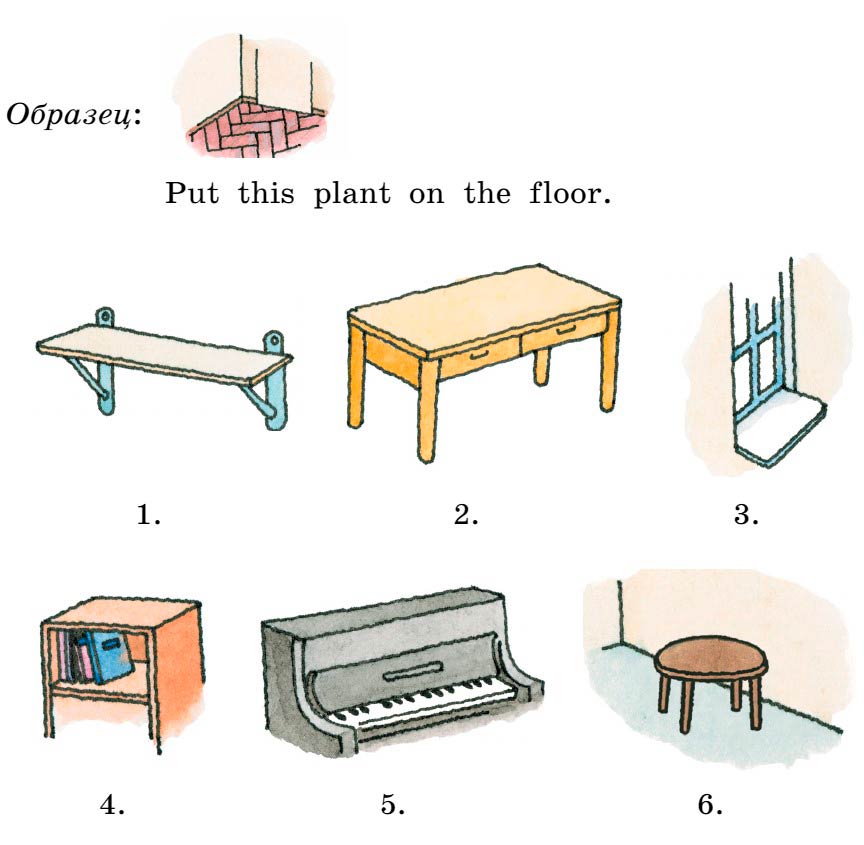 Образец:

Put this plant on the floor.

1.

2.

3.

4.

5.

6.