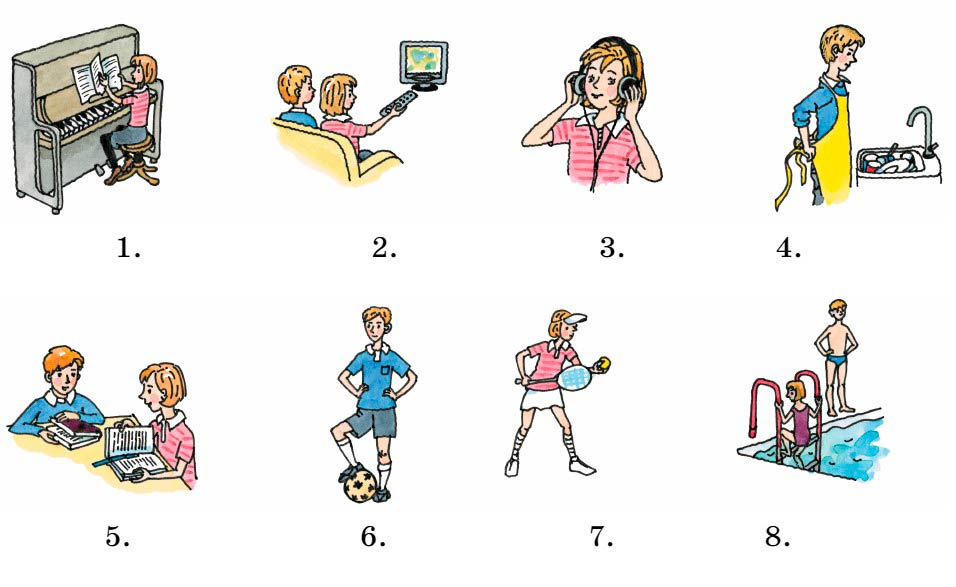 1.

2.

3.

4.

5.

6.

7.

8.