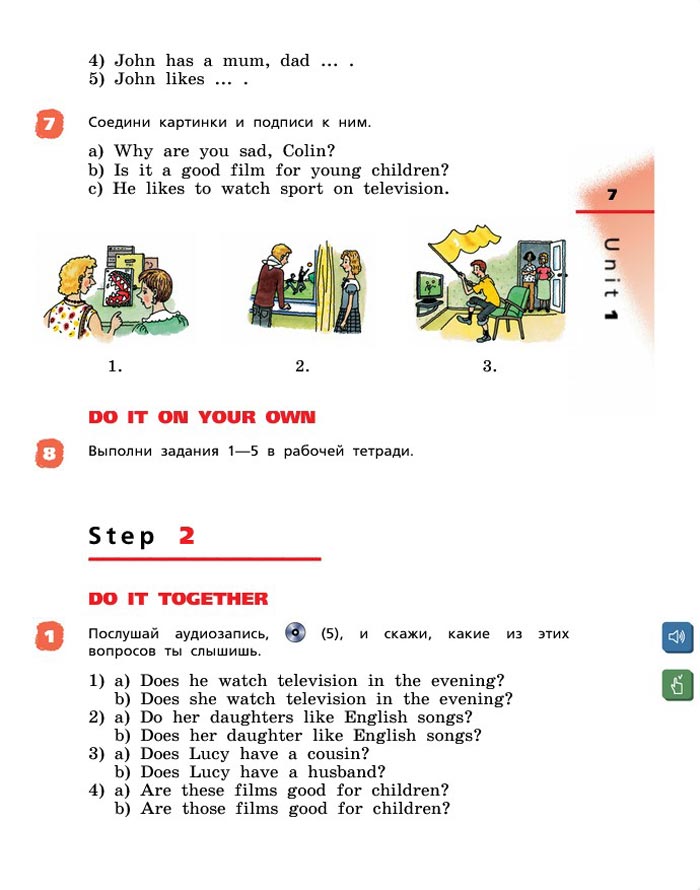 4) John has a mum, dad ... .
5) John likes ... .

7 Соедини картинки и подписи к ним.

a) Why are you sad, Colin?
b) Is it a good film for young children?
c) He likes to watch sport on television.

7

Unit 1

1.

2.

3.

DO IT ON YOUR OWN

8 Выполни задания 1—5 в рабочей тетради.

Step 2

DO IT TOGETHER

1 Послушай аудиозапись, (5), и скажи, какие из этих вопросов ты слышишь.

1) a) Does he watch television in the evening?
b) Does she watch television in the evening?
2) a) Do her daughters like English songs?
b) Does her daughter like English songs?
3) a) Does Lucy have a cousin?
b) Does Lucy have a husband?
4) a) Are these films good for children?
b) Are those films good for children?