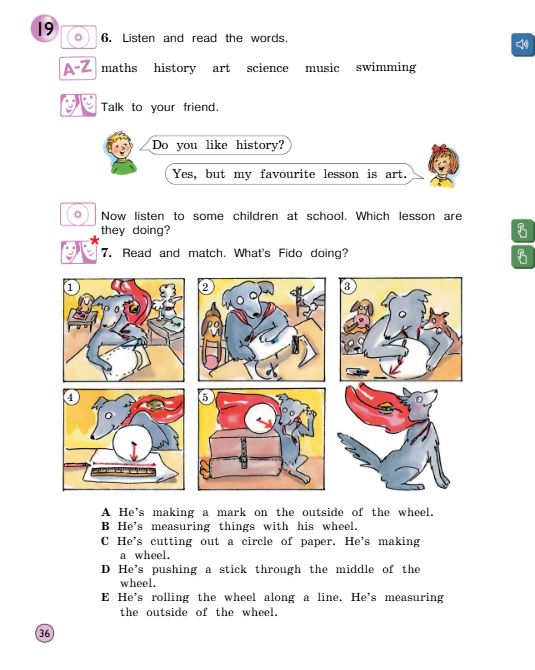 19

6. Listen and read the words.

A-Z maths history art science music swimming

Talk to your friend.

Do you like history?

Yes, but my favourite lesson is art.

Now listen to some children at school. Which lesson are they doing?

7. Read and match. What's Fido doing?

1

2

3

4

5

A He's making a mark on the outside of the wheel.
B He's measuring things with his wheel.
C He's cutting out a circle of paper. He's making a wheel.
D He's pushing a stick through the middle of the wheel.
E He's rolling the wheel along a line. He's measuring the outside of the wheel.

36