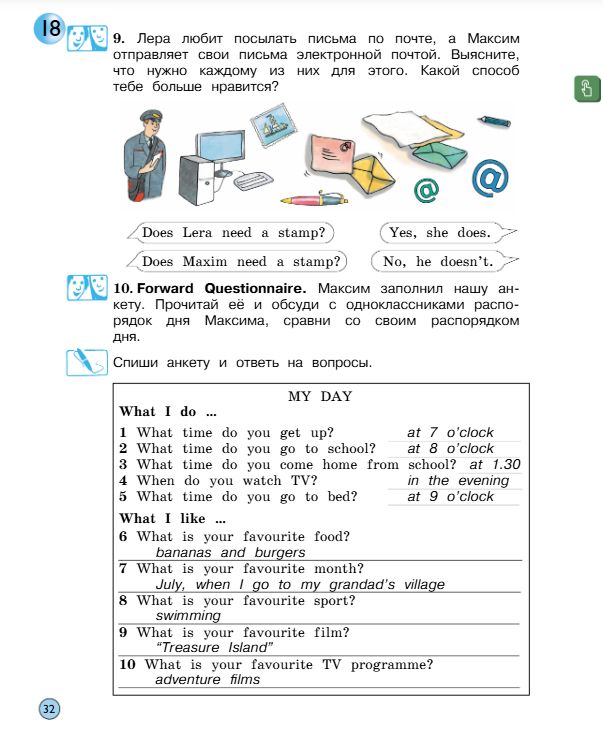 18

9. Лера любит посылать письма по почте, а Максим отправляет свои письма электронной почтой. Выясните, что нужно каждому из них для этого. Какой способ тебе больше нравится?

@ @

Does Lera need a stamp?

Yes, she does.

Does Maxim need a stamp?

No, he doesn't.

10. Forward Questionnaire. Максим заполнил нашу анкету. Прочитай её и обсуди с одноклассниками распорядок дня Максима, сравни со своим распорядком дня.

Спиши анкету и ответь на вопросы.

MY DAY

What I do ...

1 What time do you get up? at 7 o'clock
2 What time do you go to school? at 8 o'clock
3 What time do you come home from school? at 1.30
4 When do you watch TV? in the evening
5 What time do you go to bed? at 9 o'clock

What I like ...

6 What is your favourite food?
bananas and burgers
7 What is your favourite month?
July, when I go to my grandad's village
8 What is your favourite sport?
swimming
9 What is your favourite film?
"Treasure Island"
10 What is your favourite TV programme?
adventure films

32