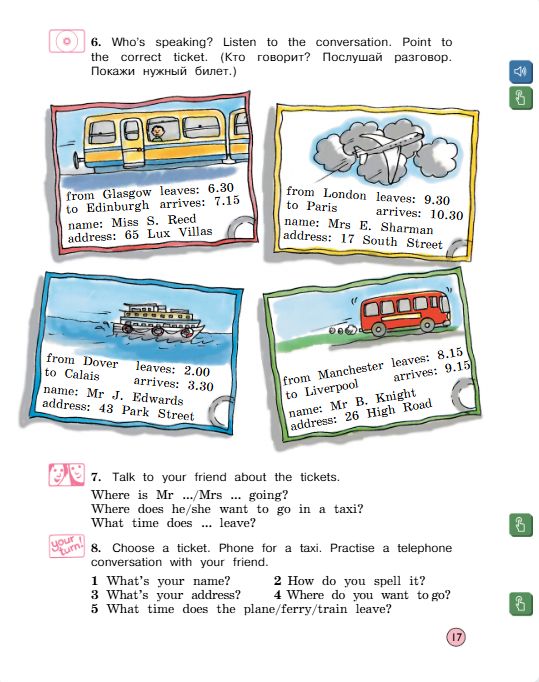 6. Who's speaking? Listen to the conversation. Point to the correct ticket. (Кто говорит? Послушай разговор. Покажи нужный билет.)

from Glasgow leaves: 6.30
to Edinburgh arrives: 7.15
name: Miss S. Reed
address: 65 Lux Villas

from London leaves: 9.30
to Paris arrives: 10.30
name: Mrs E. Sharman
address: 17 South Street

from Dover leaves: 2.00
to Calais arrives: 3.30
name: Mr J. Edwards
address: 43 Park Street

from Manchester leaves: 8.15
to Liverpool arrives: 9.15
name: Mr B. Knight
address: 26 High Road

7. Talk to your friend about the tickets.
Where is Mr .../Mrs ... going?
Where does he/she want to go in a taxi?
What time does ... leave?

your turn!

8. Choose a ticket. Phone for a taxi. Practise a telephone conversation with your friend.
1 What's your name? 2 How do you spell it?
3 What's your address? 4 Where do you want to go?
5 What time does the plane/ferry/train leave?

17