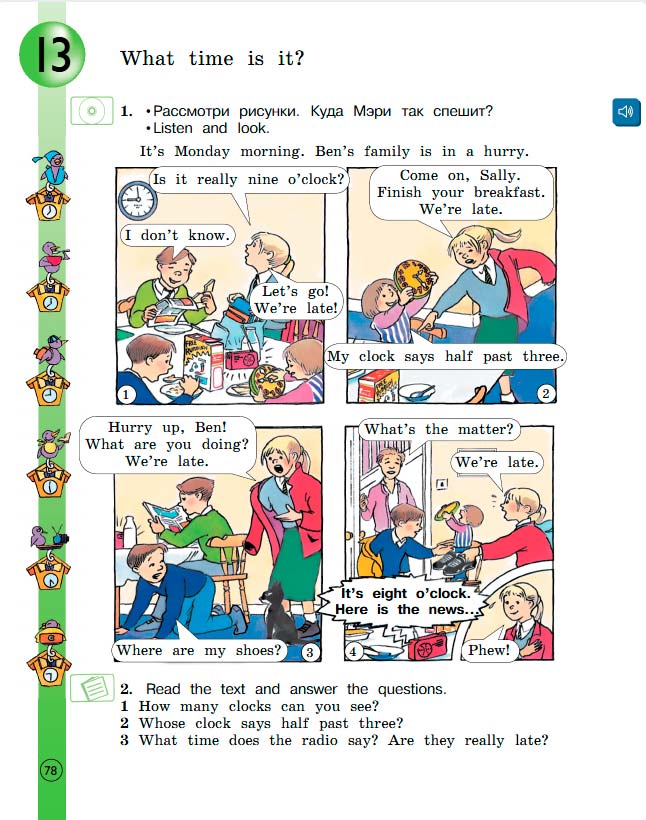 13

What time is it?

1. • Рассмотри рисунки. Куда Мэри так спешит?
• Listen and look.

It's Monday morning. Ben's family is in a hurry.

Is it really nine o'clock?

I don't know.

Let's go! We're late!

1

Come on, Sally. Finish your breakfast. We're late.

My clock says half past three.

2

Hurry up, Ben! What are you doing? We're late.

Where are my shoes?

3

What's the matter?

We're late.

It's eight o'clock. Here is the news...

Phew!

4

2. Read the text and answer the questions.
1 How many clocks can you see?
2 Whose clock says half past three?
3 What time does the radio say? Are they really late?

78